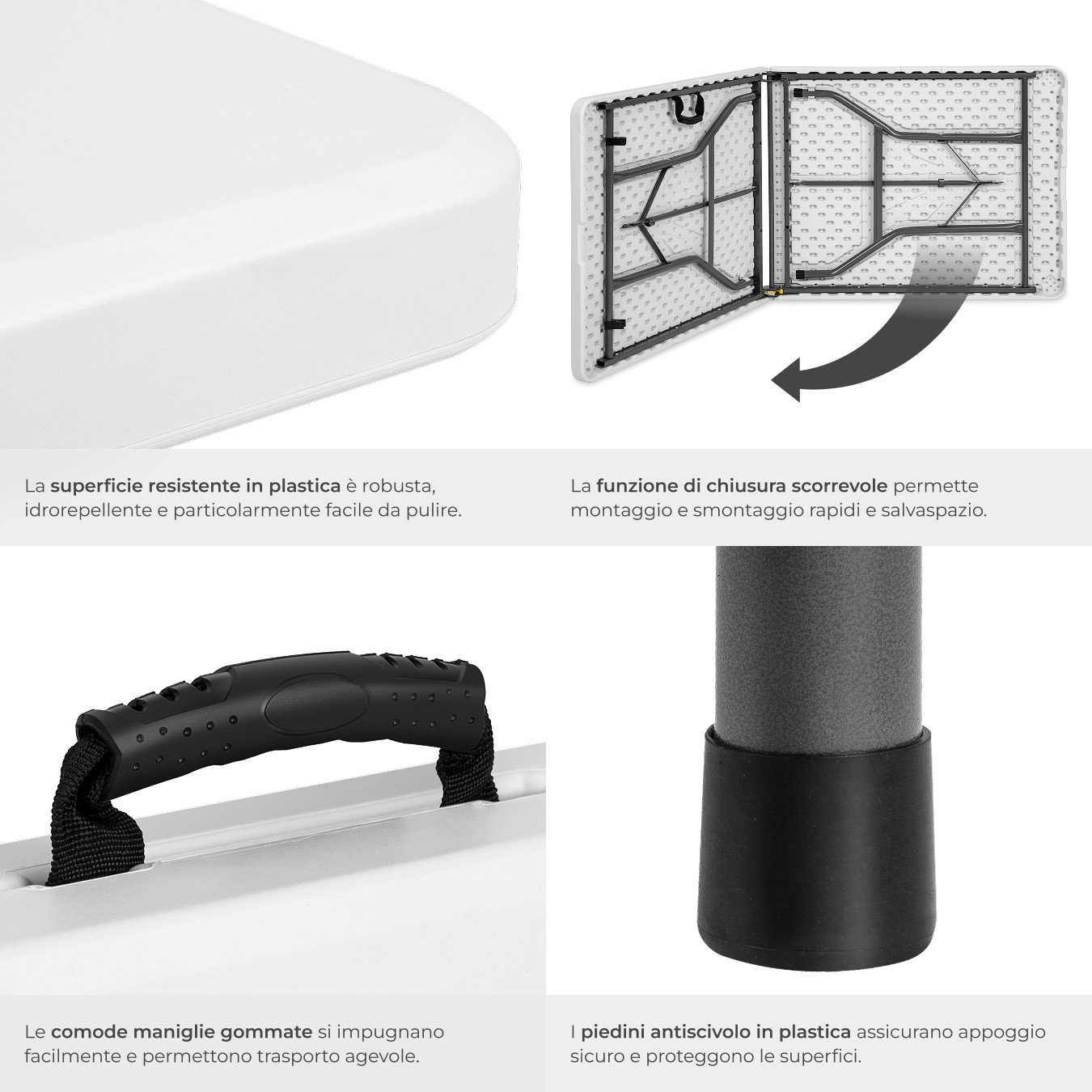 La superficie resistente in plastica è robusta, idrorepellente e particolarmente facile da pulire.

La funzione di chiusura scorrevole permette montaggio e smontaggio rapidi e salvaspazio.

Le comode maniglie gommate si impugnano facilmente e permettono trasporto agevole.

I piedini antiscivolo in plastica assicurano appoggio sicuro e proteggono le superfici.